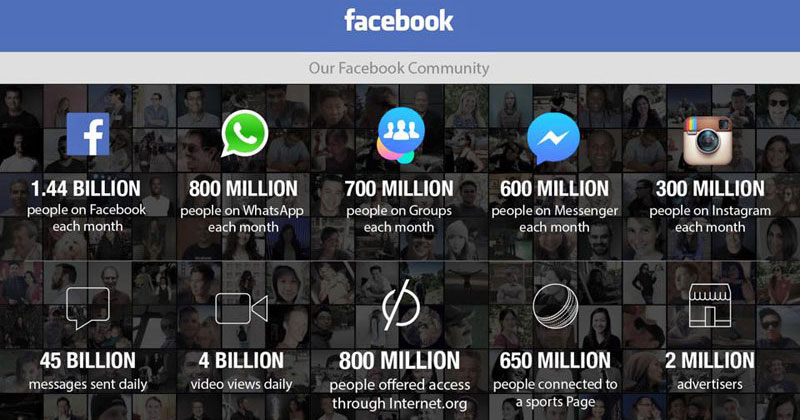 facebook

Our Facebook Community

1.44 BILLION
people on Facebook each month

800 MILLION
people on WhatsApp each month

700 MILLION
people on Groups each month

600 MILLION
people on Messenger each month

300 MILLION
people on Instagram each month

45 BILLION
messages sent daily

4 BILLION
video views daily

800 MILLION
people offered access through Internet.org

650 MILLION
people connected to a sports Page

2 MILLION
advertisers