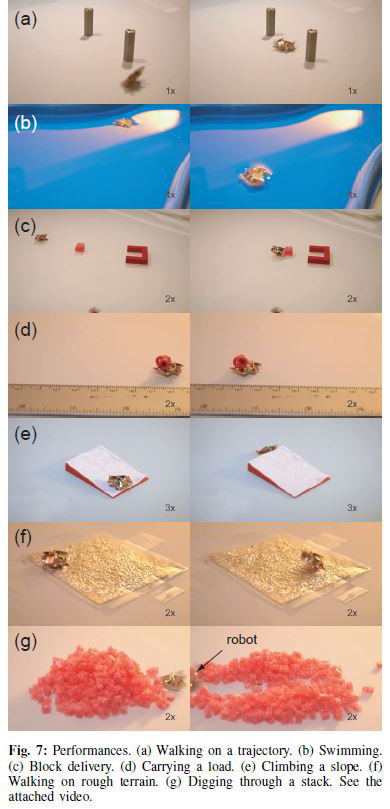 (a)
1x
1x

(b)
1x
1x

(c)
2x
2x

(d)
2x
2x

(e)
3x
3x

(f)
2x
2x

(g)
robot
2x
2x

**Fig. 7:** Performances. (a) Walking on a trajectory. (b) Swimming. (c) Block delivery. (d) Carrying a load. (e) Climbing a slope. (f) Walking on rough terrain. (g) Digging through a stack. See the attached video.