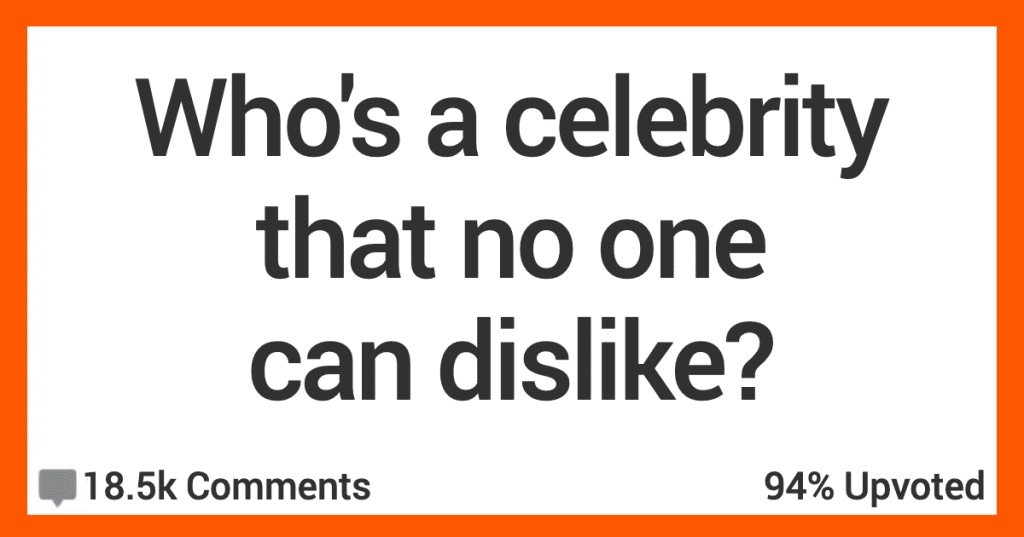 Who's a celebrity that no one can dislike?

18.5k Comments

94% Upvoted