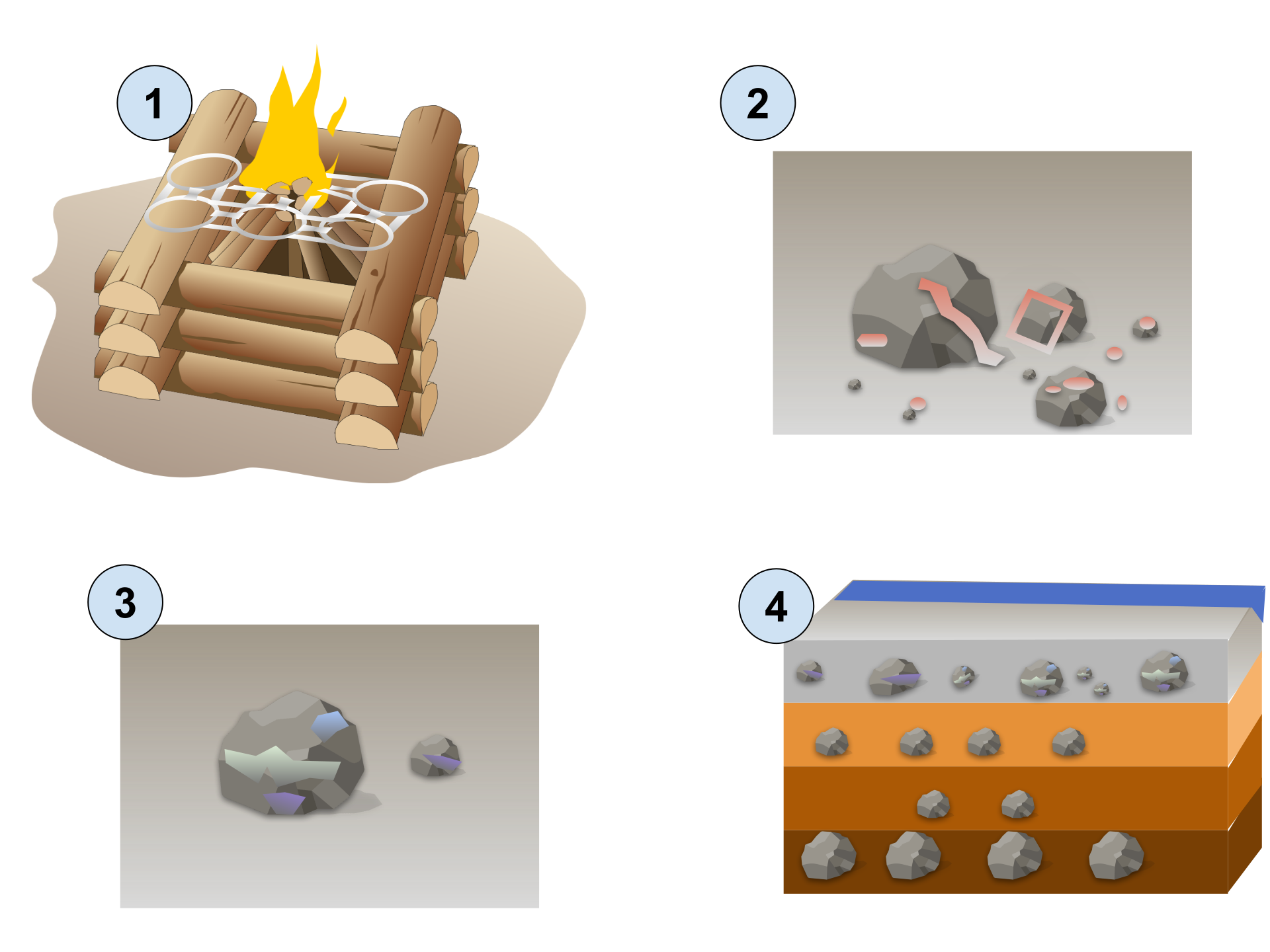 1

2

3

4